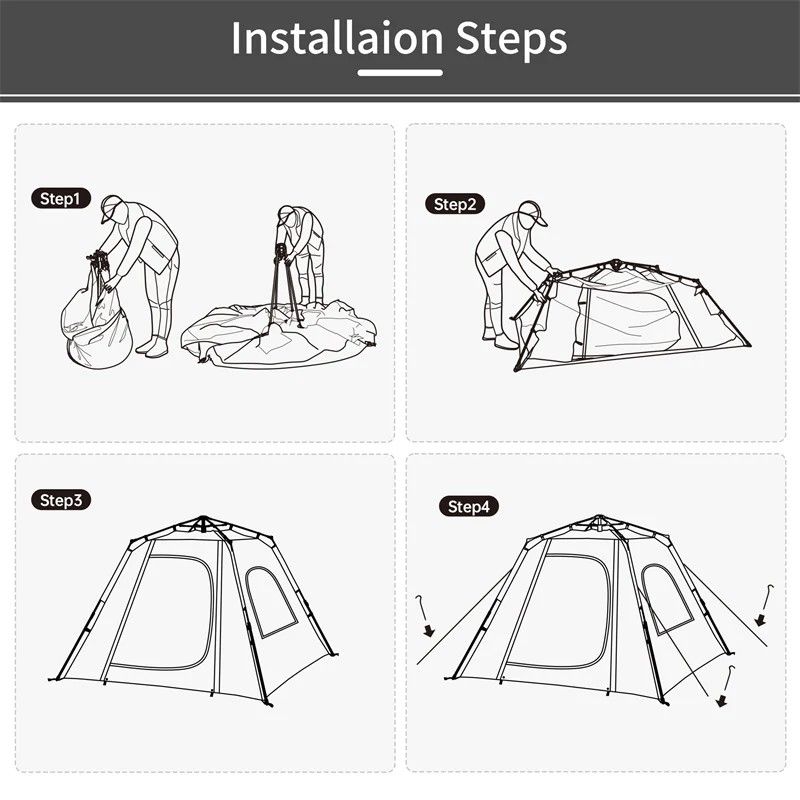 Installaion Steps

Step1

Step2

Step3

Step4