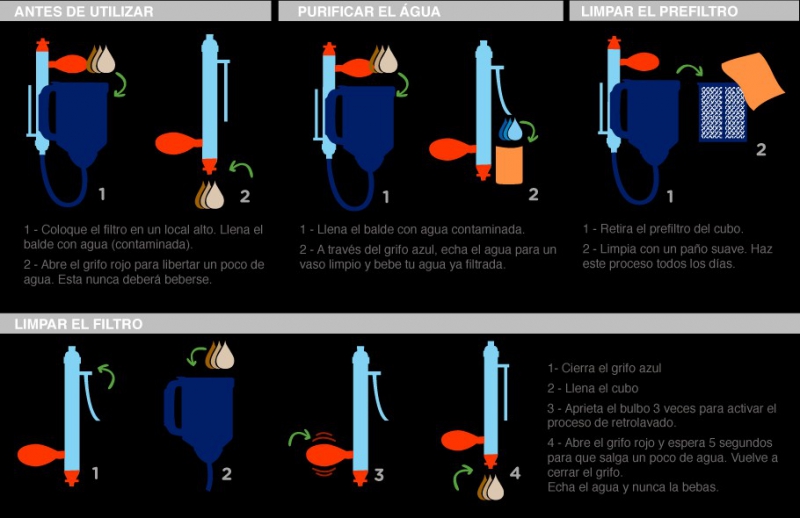 ANTES DE UTILIZAR

1

2

1 - Coloque el filtro en un local alto. Llena el balde con agua (contaminada).

2 - Abre el grifo rojo para libertar un poco de agua. Esta nunca deberá beberse.

PURIFICAR EL ÁGUA

1

2

1 - Llena el balde con agua contaminada.

2 - A través del grifo azul, echa el agua para un vaso limpio y bebe tu agua ya filtrada.

LIMPAR EL PREFILTRO

1

2

1 - Retira el prefiltro del cubo.

2 - Limpia con un paño suave. Haz este proceso todos los días.

LIMPAR EL FILTRO

1

2

3

4

1- Cierra el grifo azul

2 - Llena el cubo

3 - Aprieta el bulbo 3 veces para activar el proceso de retrolavado.

4 - Abre el grifo rojo y espera 5 segundos para que salga un poco de agua. Vuelve a cerrar el grifo.
Echa el agua y nunca la bebas.