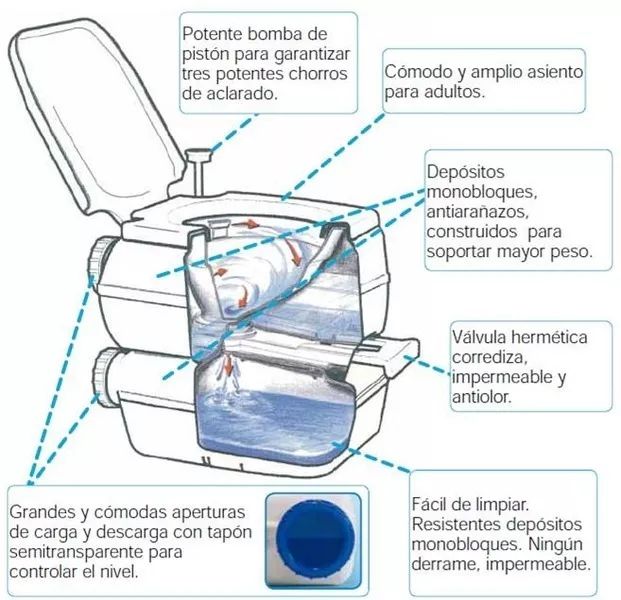 Potente bomba de pistón para garantizar tres potentes chorros de aclarado.

Cómodo y amplio asiento para adultos.

Depósitos monobloques, antiarañazos, construidos para soportar mayor peso.

Válvula hermética corrediza, impermeable y antiolor.

Grandes y cómodas aperturas de carga y descarga con tapón semitransparente para controlar el nivel.

Fácil de limpiar. Resistentes depósitos monobloques. Ningún derrame, impermeable.